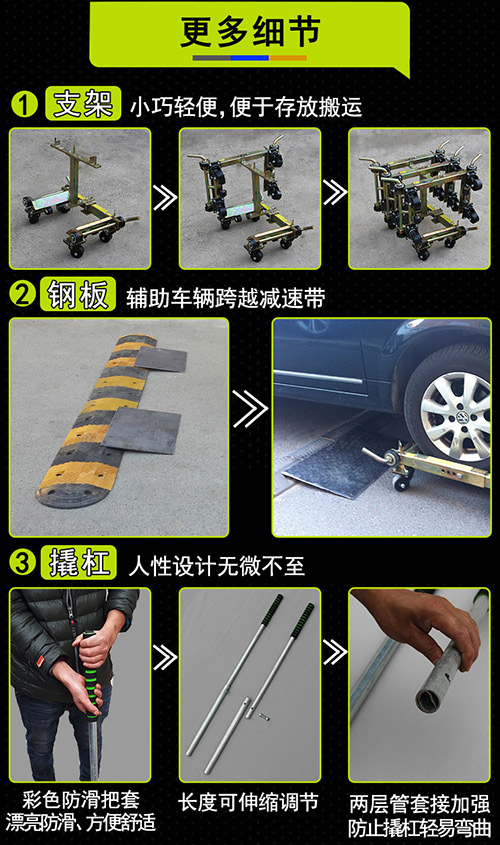 更多细节

1 支架 小巧轻便，便于存放搬运

2 钢板 辅助车辆跨越减速带

3 撬杠 人性设计无微不至

彩色防滑把套
漂亮防滑、方便舒适

长度可伸缩调节

两层管套接加强
防止撬杠轻易弯曲